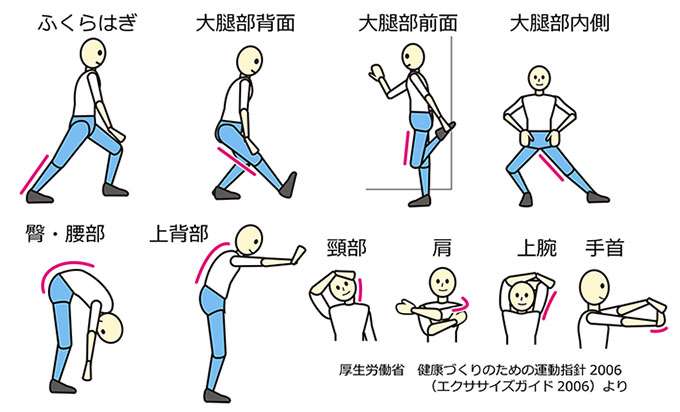 ふくらはぎ　大腿部背面　大腿部前面　大腿部内側

臀・腰部　上背部　頸部　肩　上腕　手首

厚生労働省　健康づくりのための運動指針 2006
（エクササイズガイド 2006）より